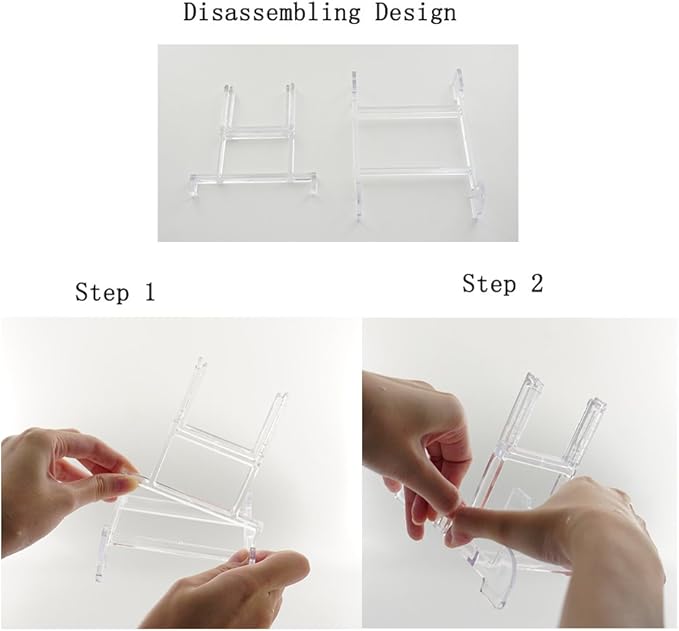 Disassembling Design

Step 1

Step 2