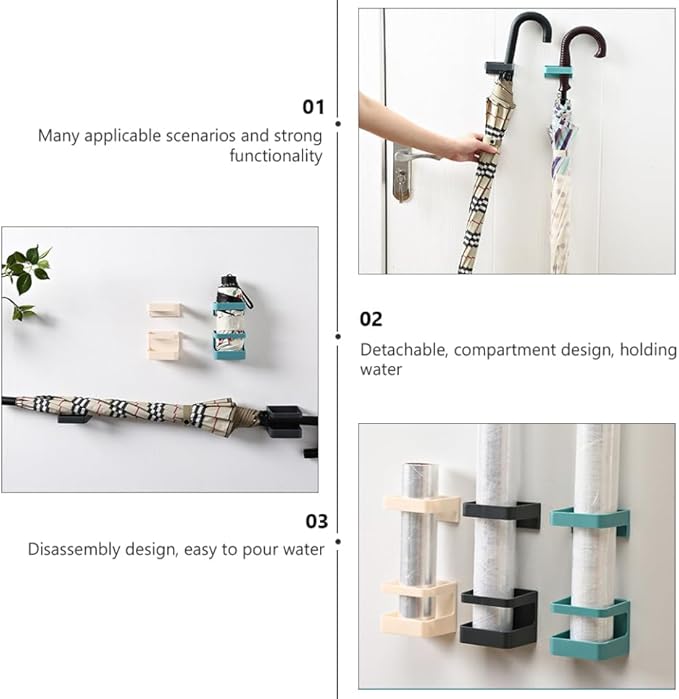 01
Many applicable scenarios and strong functionality

02
Detachable, compartment design, holding water

03
Disassembly design, easy to pour water